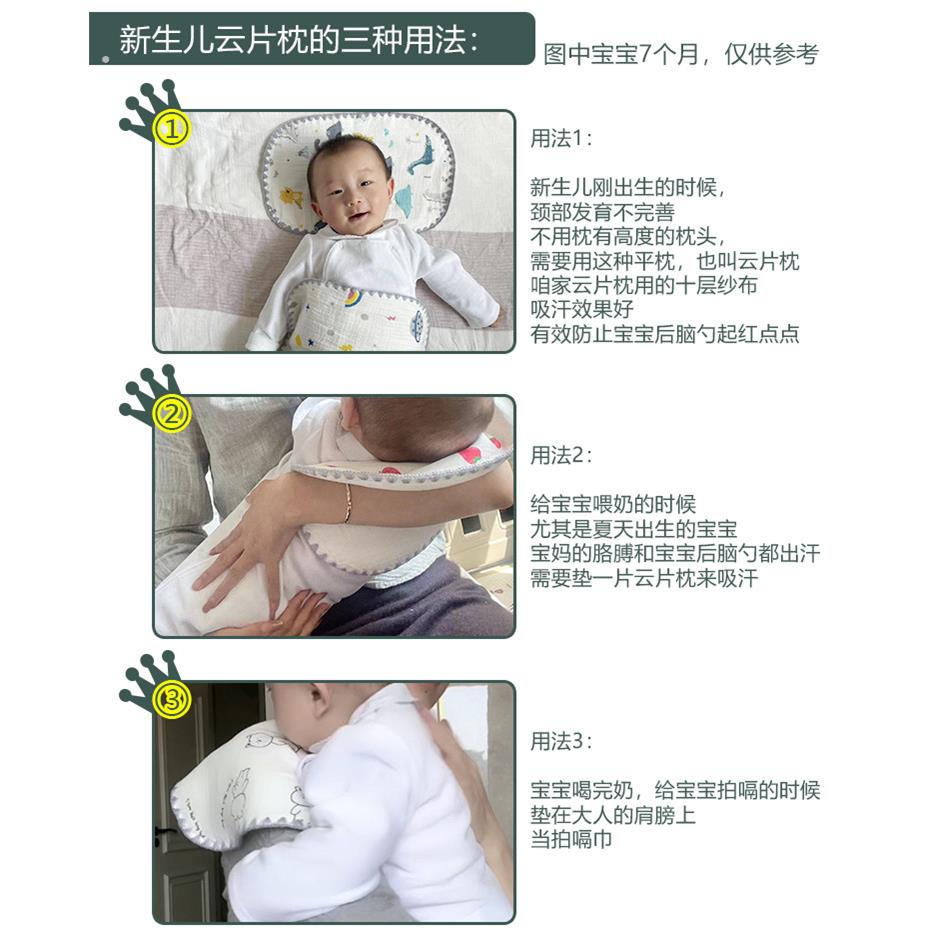 新生儿云片枕的三种用法：

图中宝宝7个月，仅供参考

①

用法1：

新生儿刚出生的时候，
颈部发育不完善
不用枕有高度的枕头，
需要用这种平枕，也叫云片枕
咱家云片枕用的十层纱布
吸汗效果好
有效防止宝宝后脑勺起红点点

②

用法2：

给宝宝喂奶的时候
尤其是夏天出生的宝宝
宝妈的胳膊和宝宝后脑勺都出汗
需要垫一片云片枕来吸汗

③

用法3：

宝宝喝完奶，给宝宝拍嗝的时候
垫在大人的肩膀上
当拍嗝巾