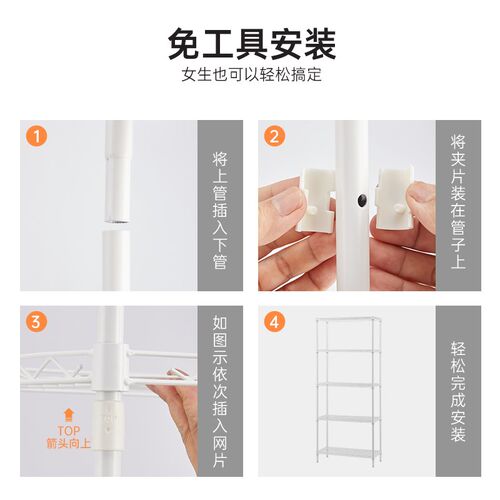 免工具安装

女生也可以轻松搞定

1

将上管插入下管

2

将夹片装在管子上

3

TOP
箭头向上

如图示依次插入网片

4

轻松完成安装