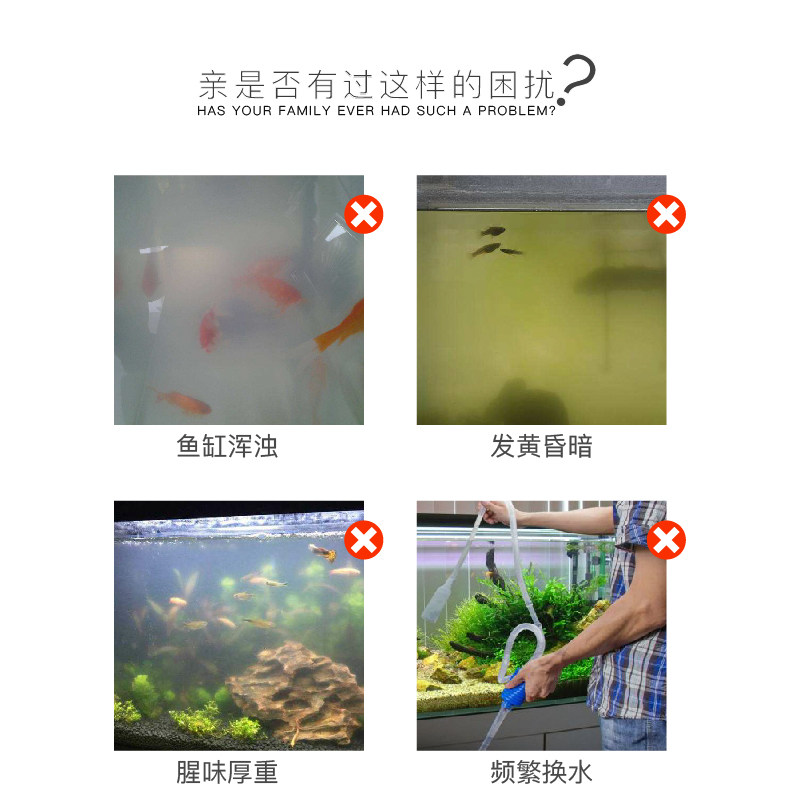 亲是否有过这样的困扰?
HAS YOUR FAMILY EVER HAD SUCH A PROBLEM?

鱼缸浑浊

发黄昏暗

腥味厚重

频繁换水