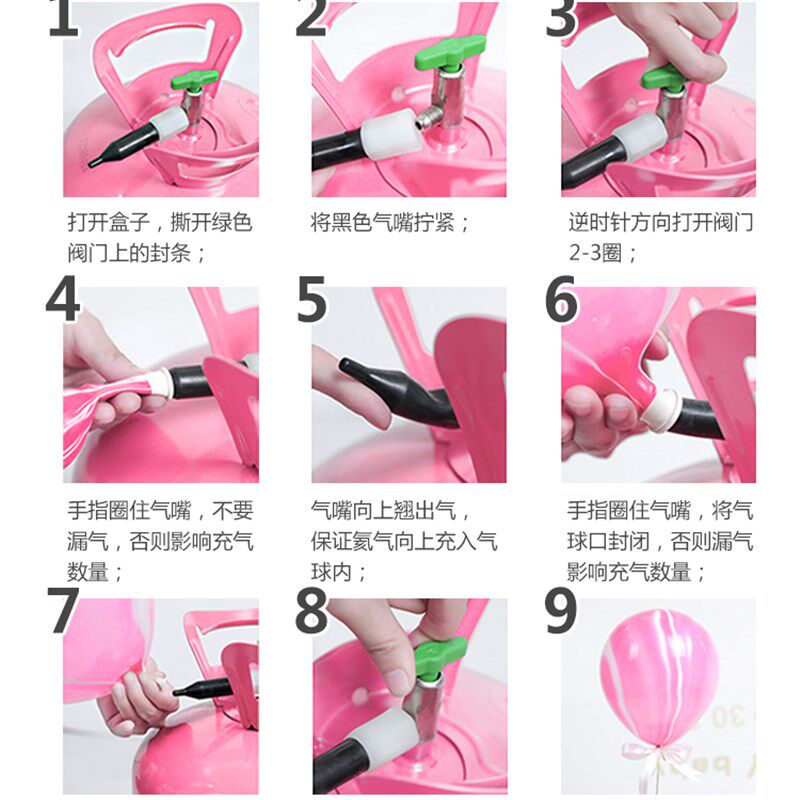 1

打开盒子，撕开绿色阀门上的封条；

2

将黑色气嘴拧紧；

3

逆时针方向打开阀门2-3圈；

4

手指圈住气嘴，不要漏气，否则影响充气数量；

5

气嘴向上翘出气，保证氦气向上充入气球内；

6

手指圈住气嘴，将气球口封闭，否则漏气影响充气数量；

7

8

9