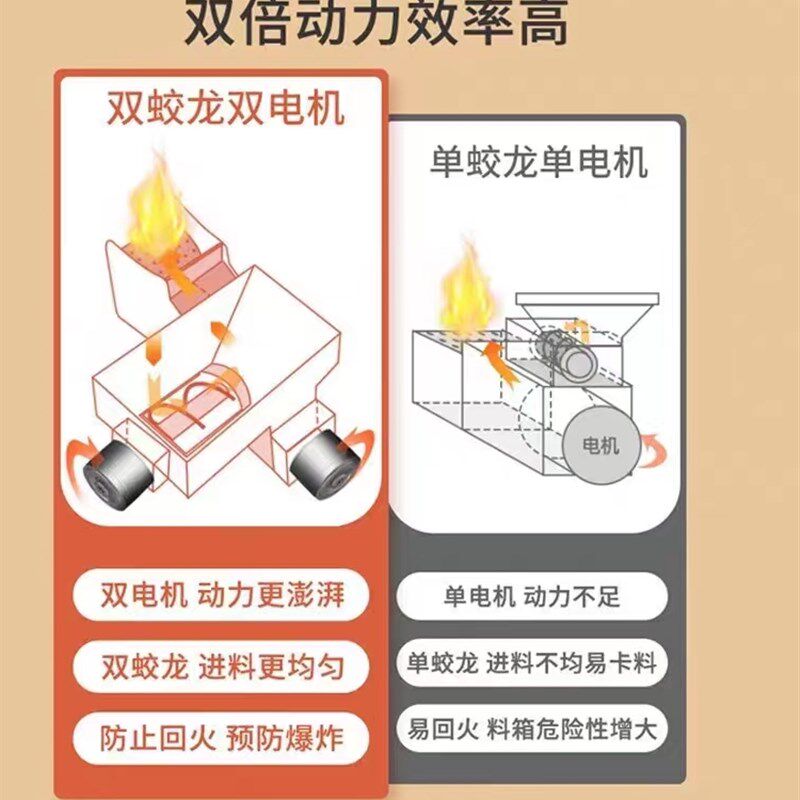 双倍动力效率高

双蛟龙双电机

双电机 动力更澎湃

双蛟龙 进料更均匀

防止回火 预防爆炸

单蛟龙单电机

电机

单电机 动力不足

单蛟龙 进料不均易卡料

易回火 料箱危险性增大