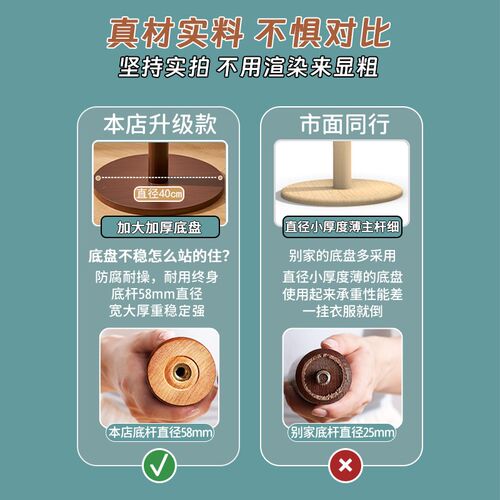 真材实料 不惧对比
坚持实拍 不用渲染来显粗

本店升级款

直径40cm

加大加厚底盘

底盘不稳怎么站的住?
防腐耐操，耐用终身
底杆58mm直径
宽大厚重稳定强

本店底杆直径58mm

市面同行

直径小厚度薄主杆细

别家的底盘多采用
直径小厚度薄的底盘
使用起来承重性能差
一挂衣服就倒

别家底杆直径25mm