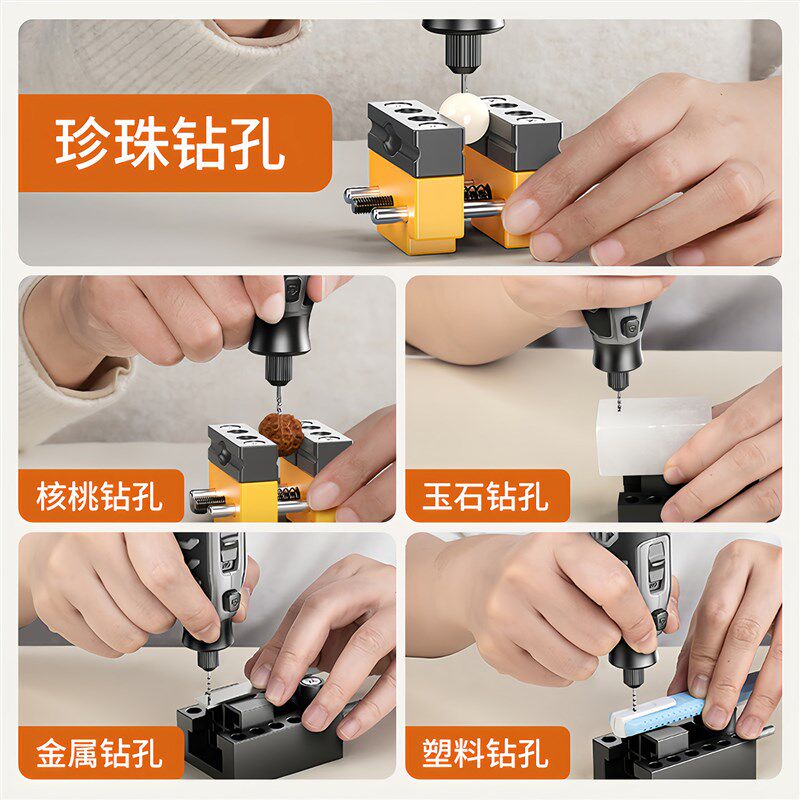 珍珠钻孔

核桃钻孔

玉石钻孔

金属钻孔

塑料钻孔