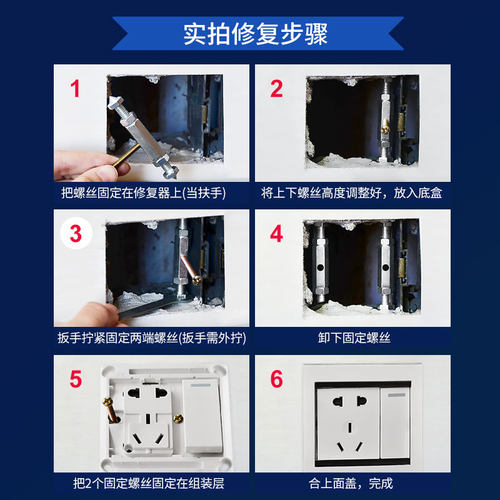 实拍修复步骤

1
把螺丝固定在修复器上(当扶手)

2
将上下螺丝高度调整好，放入底盒

3
扳手拧紧固定两端螺丝(扳手需外拧)

4
卸下固定螺丝

5
把2个固定螺丝固定在组装层

6
合上面盖，完成