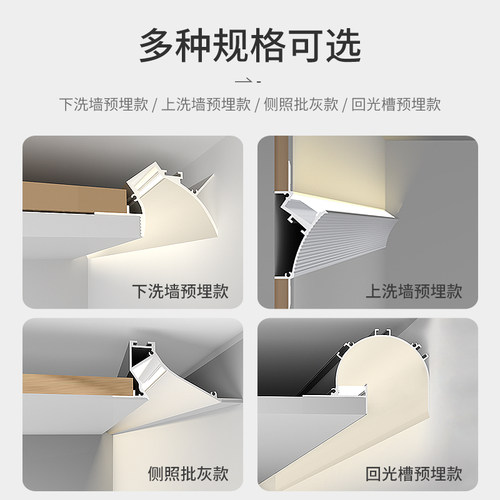 多种规格可选

下洗墙预埋款 / 上洗墙预埋款 / 侧照批灰款 / 回光槽预埋款

下洗墙预埋款

上洗墙预埋款

侧照批灰款

回光槽预埋款