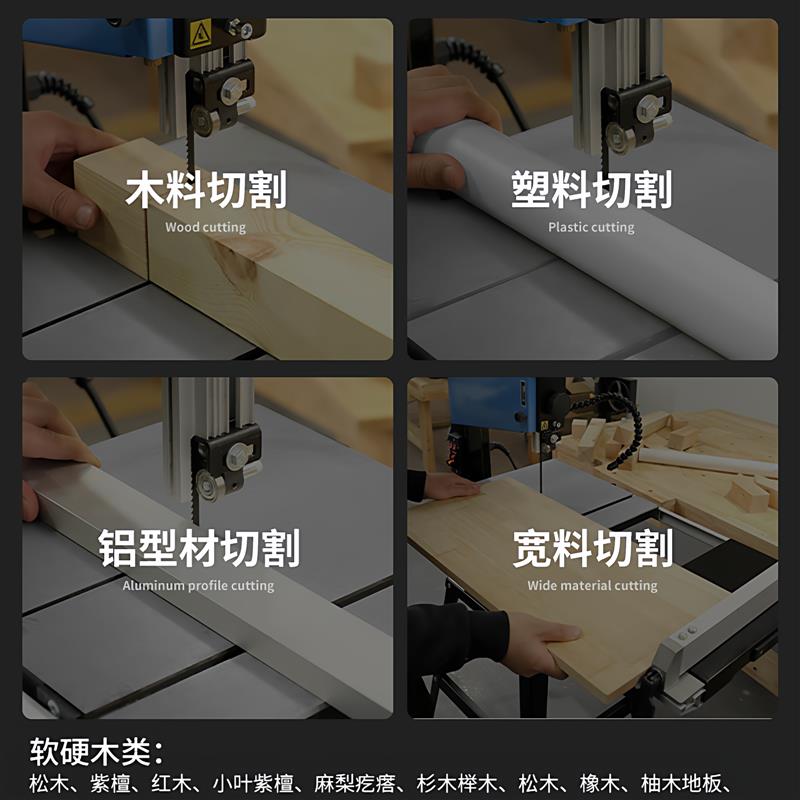 木料切割
Wood cutting

塑料切割
Plastic cutting

铝型材切割
Aluminum profile cutting

宽料切割
Wide material cutting

软硬木类：
松木、紫檀、红木、小叶紫檀、麻梨疙瘩、杉木榉木、松木、橡木、柚木地板、