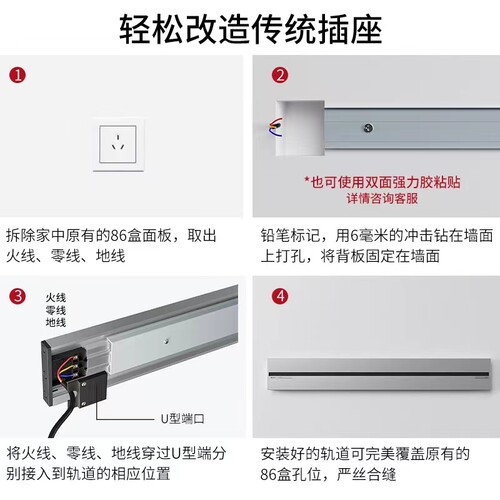 轻松改造传统插座

1

拆除家中原有的86盒面板，取出火线、零线、地线

2

*也可使用双面强力胶粘贴
详情咨询客服

铅笔标记，用6毫米的冲击钻在墙面上打孔，将背板固定在墙面

3

火线
零线
地线

U型端口

将火线、零线、地线穿过U型端分别接入到轨道的相应位置

4

安装好的轨道可完美覆盖原有的86盒孔位，严丝合缝