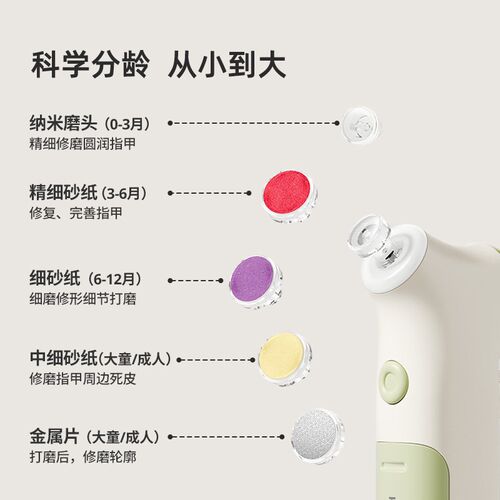 科学分龄 从小到大

纳米磨头（0-3月）
精细修磨圆润指甲

精细砂纸（3-6月）
修复、完善指甲

细砂纸（6-12月）
细磨修形细节打磨

中细砂纸(大童/成人)
修磨指甲周边死皮

金属片（大童/成人）
打磨后，修磨轮廓