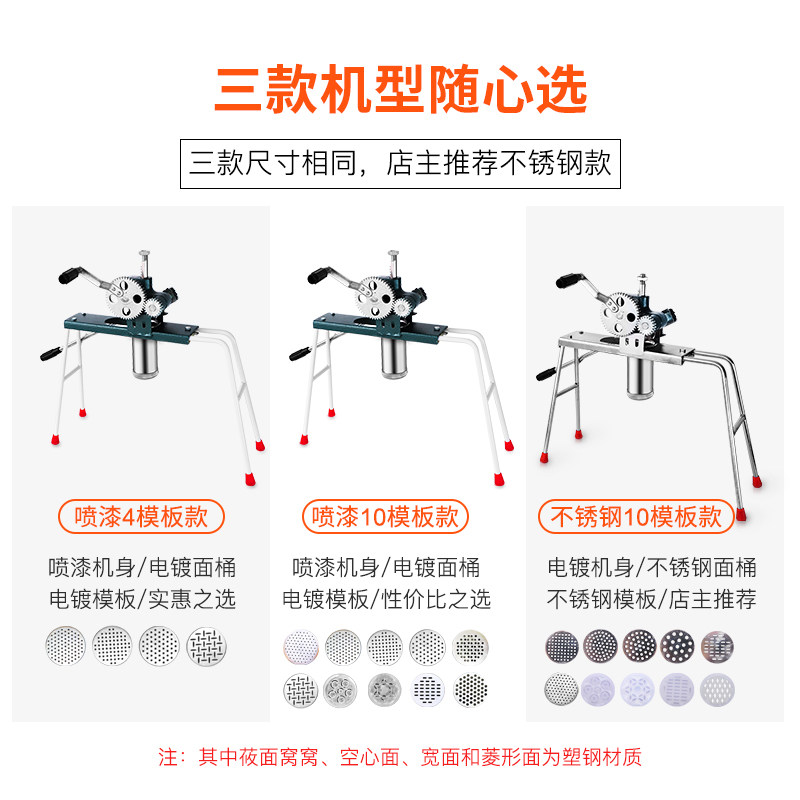 三款机型随心选

三款尺寸相同，店主推荐不锈钢款

喷漆4模板款

喷漆机身/电镀面桶
电镀模板/实惠之选

喷漆10模板款

喷漆机身/电镀面桶
电镀模板/性价比之选

不锈钢10模板款

电镀机身/不锈钢面桶
不锈钢模板/店主推荐

注：其中莜面窝窝、空心面、宽面和菱形面为塑钢材质