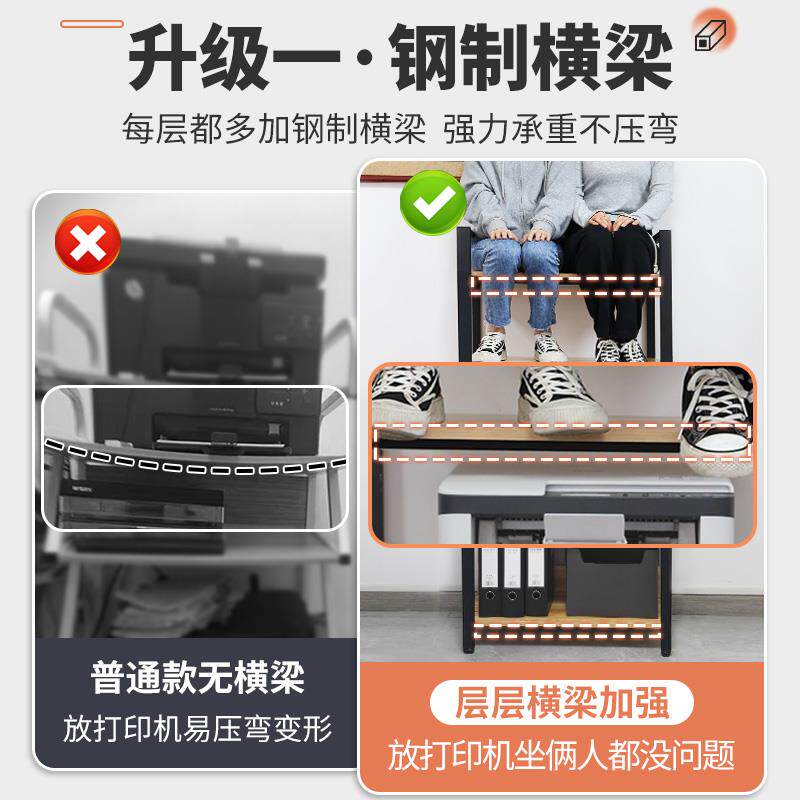 升级一·钢制横梁

每层都多加钢制横梁 强力承重不压弯

普通款无横梁

放打印机易压弯变形

层层横梁加强

放打印机坐俩人都没问题