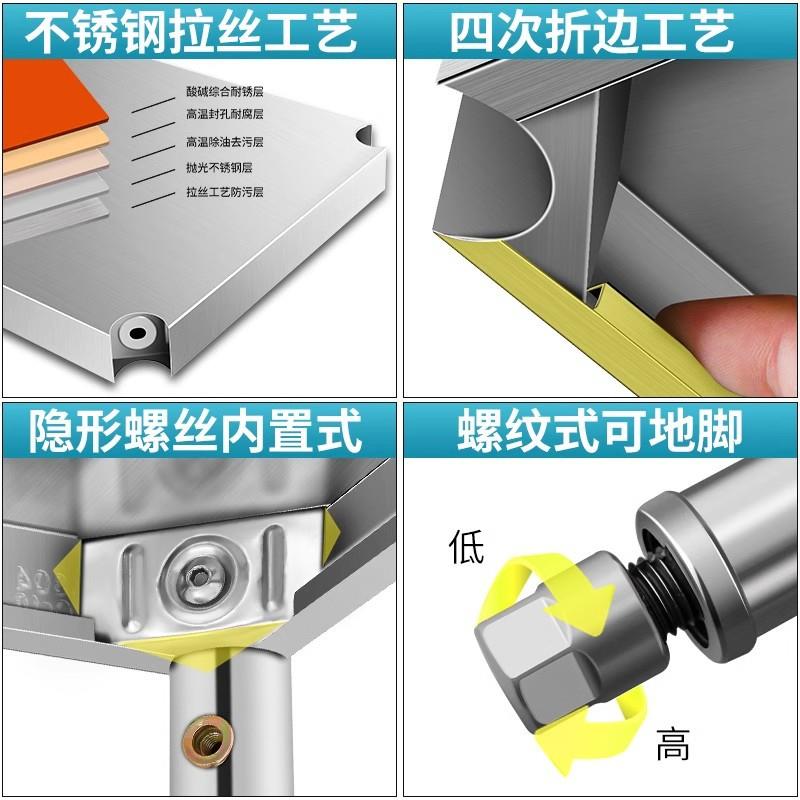 不锈钢拉丝工艺

酸碱综合耐锈层
高温封孔耐腐层
高温除油去污层
抛光不锈钢层
拉丝工艺防污层

四次折边工艺

隐形螺丝内置式

螺纹式可地脚

低
高