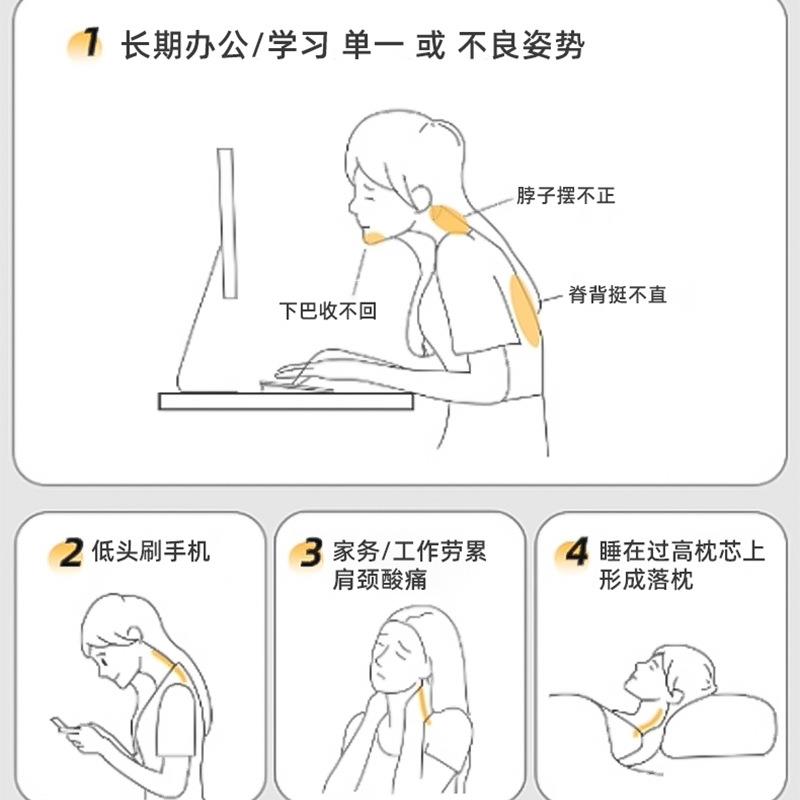 1 长期办公/学习 单一 或 不良姿势

脖子摆不正

脊背挺不直

下巴收不回

2 低头刷手机

3 家务/工作劳累 肩颈酸痛

4 睡在过高枕芯上 形成落枕