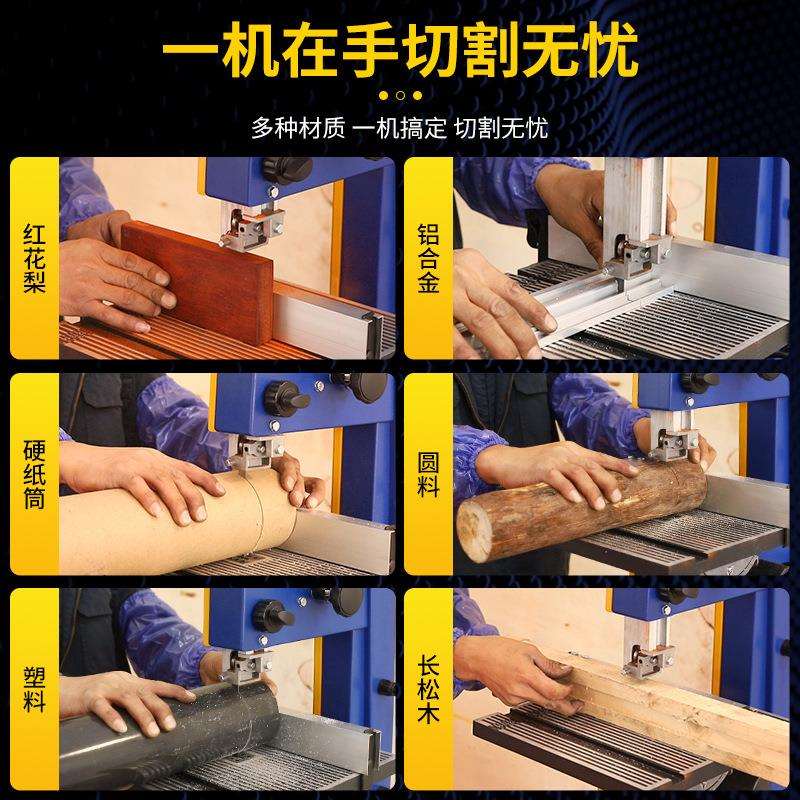 一机在手切割无忧

多种材质 一机搞定 切割无忧

红花梨

铝合金

硬纸筒

圆料

塑料

长松木