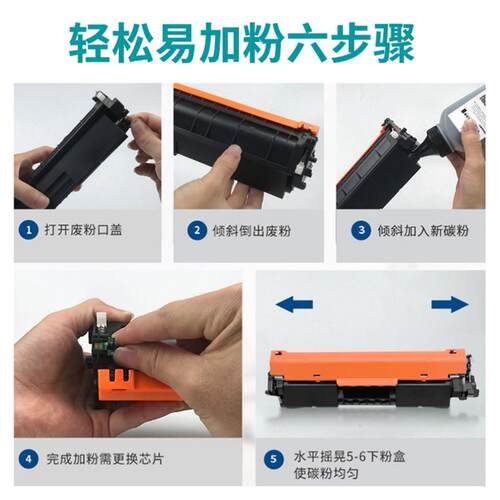 轻松易加粉六步骤

1 打开废粉口盖

2 倾斜倒出废粉

3 倾斜加入新碳粉

4 完成加粉需更换芯片

5 水平摇晃5-6下粉盒使碳粉均匀