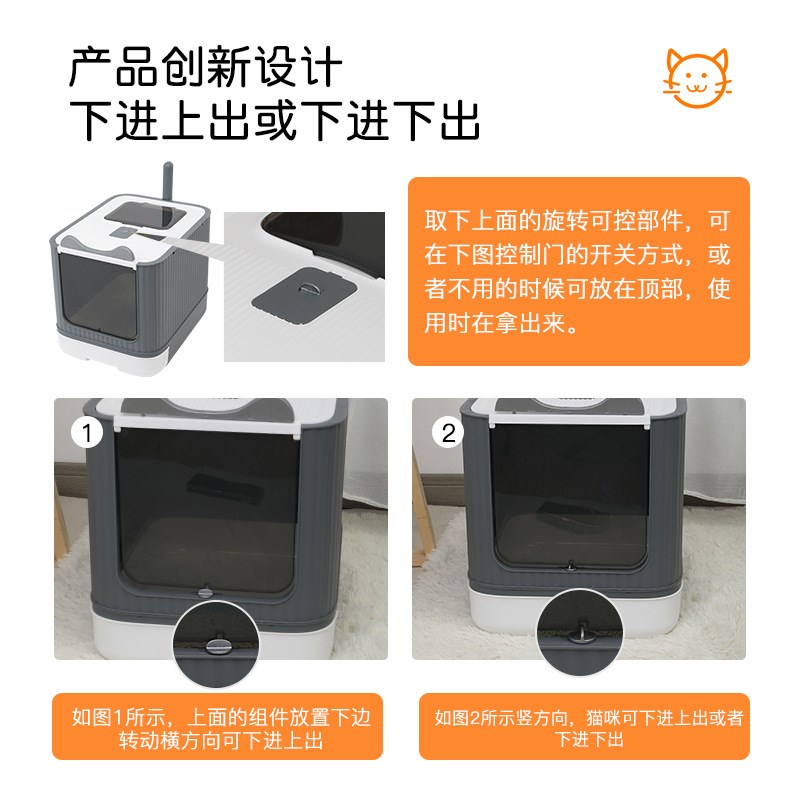 产品创新设计
下进上出或下进下出

取下上面的旋转可控部件，可在下图控制门的开关方式，或者不用的时候可放在顶部，使用时在拿出来。

1

2

如图1所示，上面的组件放置下边转动横方向可下进上出

如图2所示竖方向，猫咪可下进上出或者下进下出