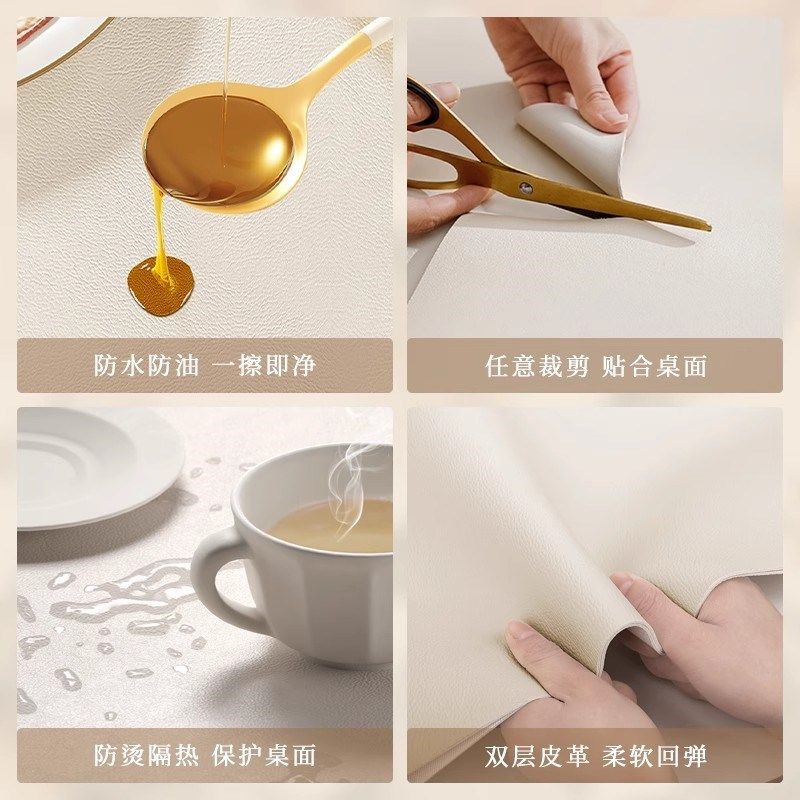 防水防油 一擦即净

任意裁剪 贴合桌面

防烫隔热 保护桌面

双层皮革 柔软回弹