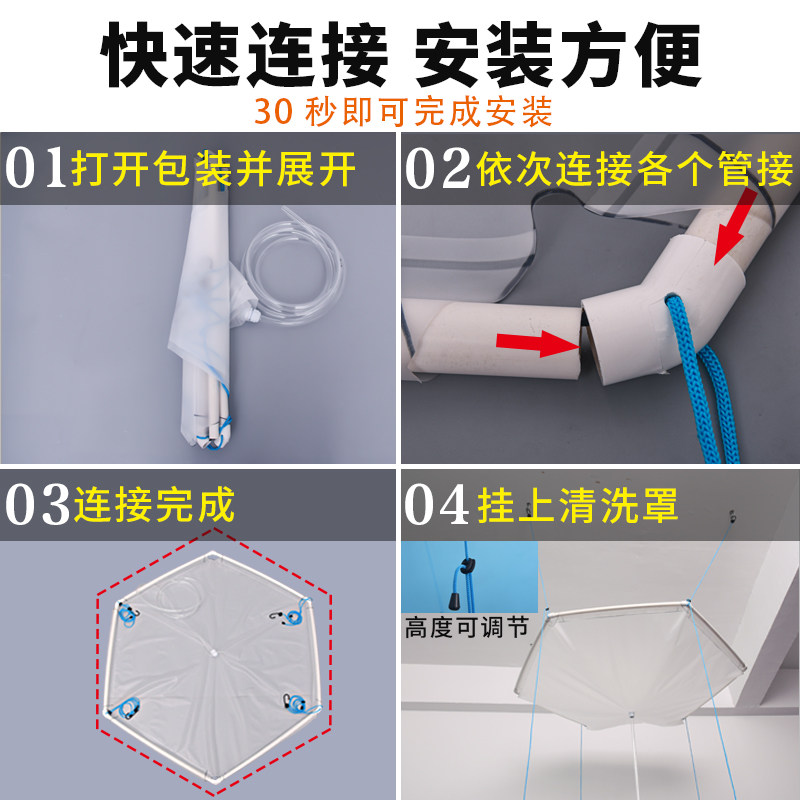 快速连接 安装方便
30 秒即可完成安装

01 打开包装并展开

02 依次连接各个管接

03 连接完成

04 挂上清洗罩

高度可调节