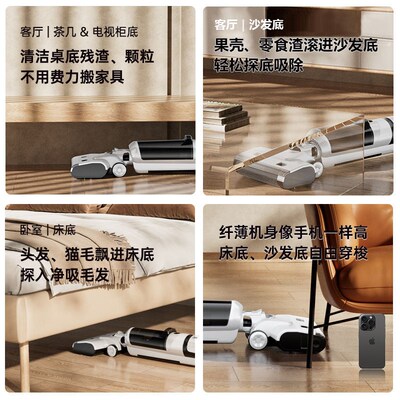 客厅 | 茶几 & 电视柜底

清洁桌底残渣、颗粒
不用费力搬家具

客厅 | 沙发底

果壳、零食渣滚进沙发底
轻松探底吸除

卧室 | 床底

头发、猫毛飘进床底
探入净吸毛发

纤薄机身像手机一样高
床底、沙发底自由穿梭