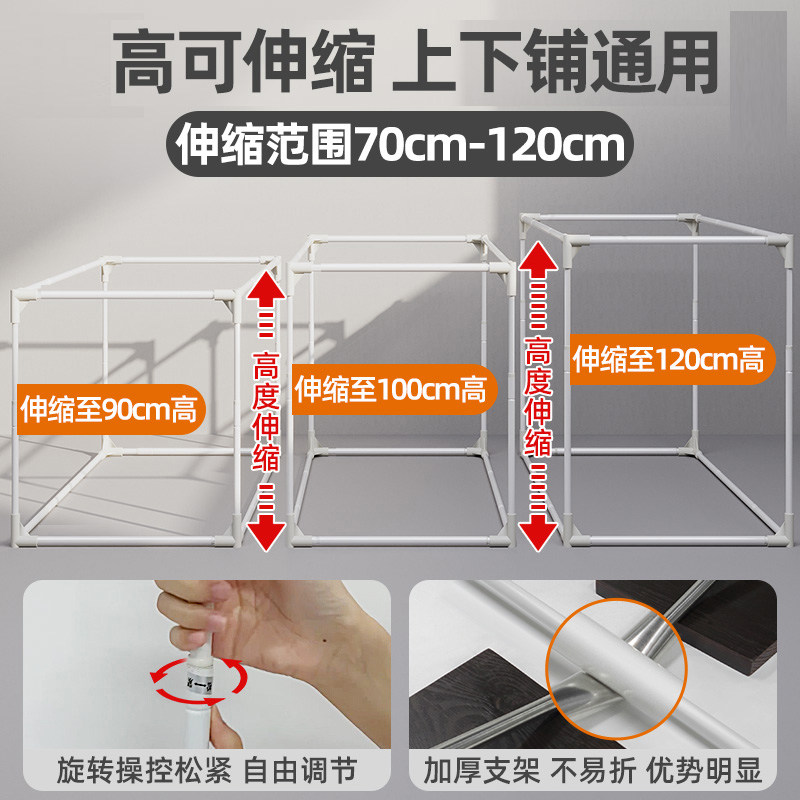 高可伸缩 上下铺通用

伸缩范围70cm-120cm

伸缩至90cm高

高度伸缩

伸缩至100cm高

高度伸缩

伸缩至120cm高

旋转操控松紧 自由调节

加厚支架 不易折 优势明显