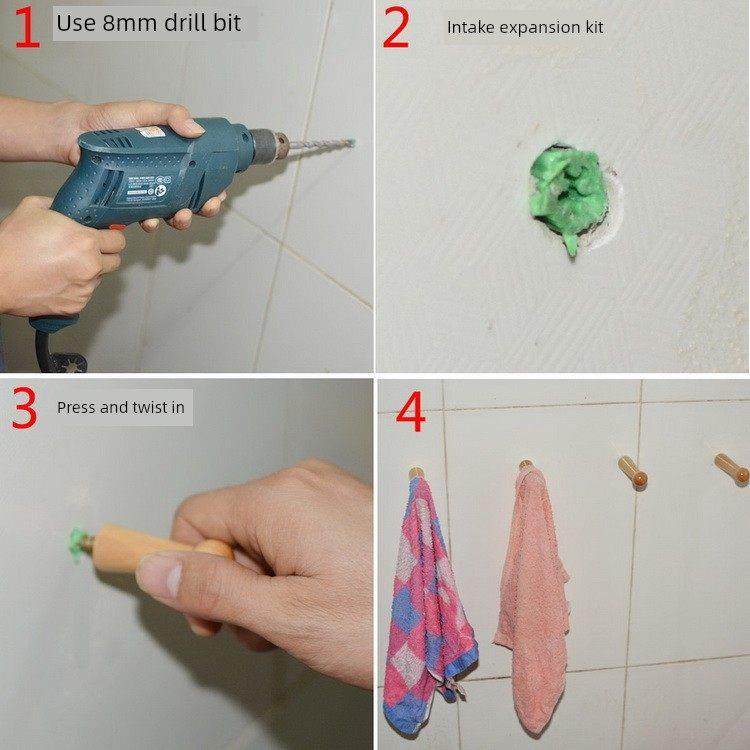 1 Use 8mm drill bit

2 Intake expansion kit

3 Press and twist in

4