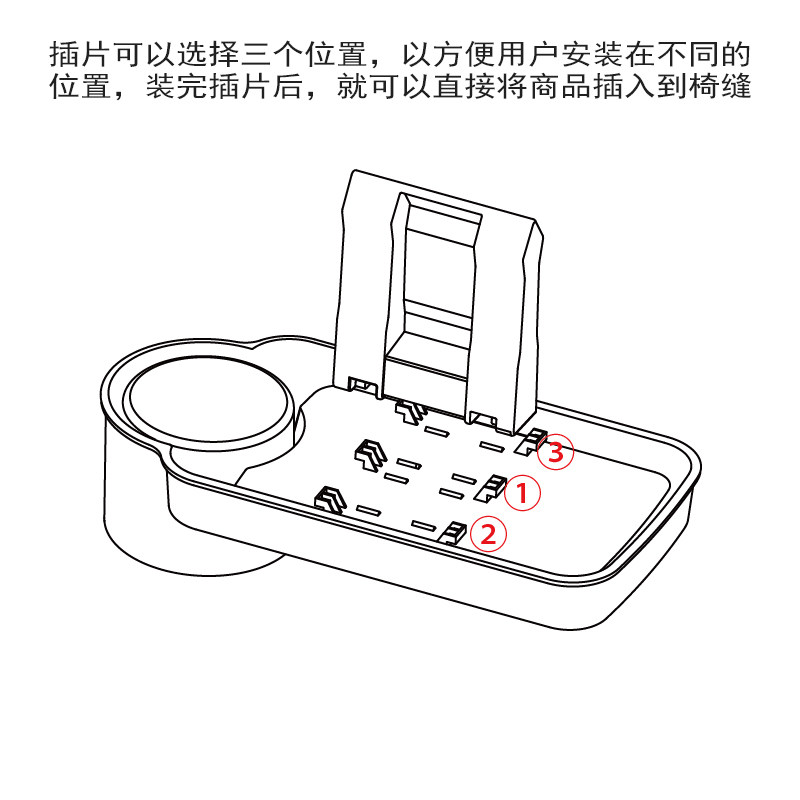 插片可以选择三个位置，以方便用户安装在不同的位置，装完插片后，就可以直接将商品插入到椅缝

3

1

2