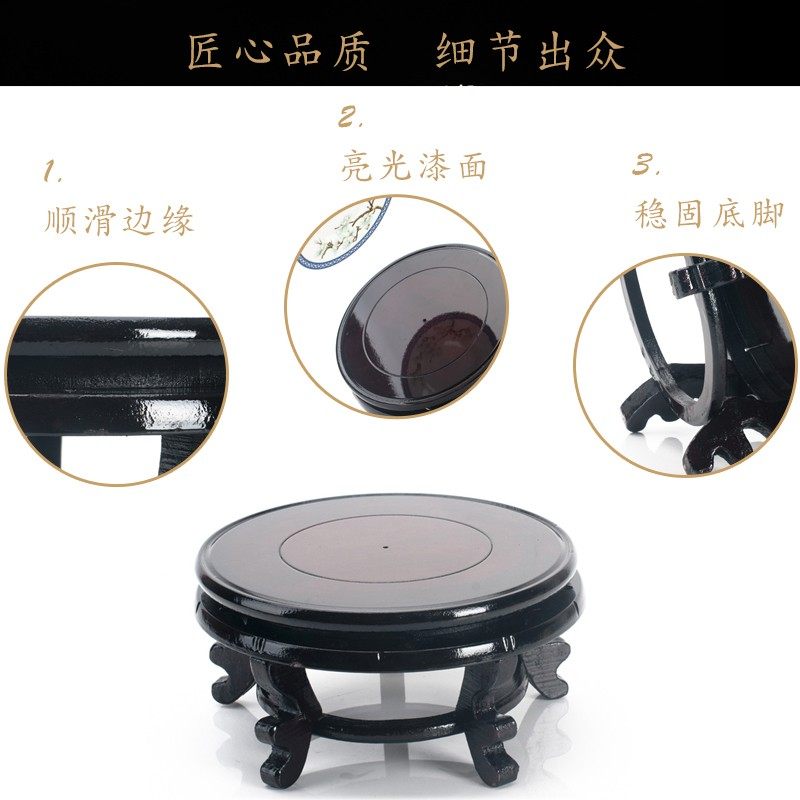 匠心品质　细节出众

1.
顺滑边缘

2.
亮光漆面

3.
稳固底脚