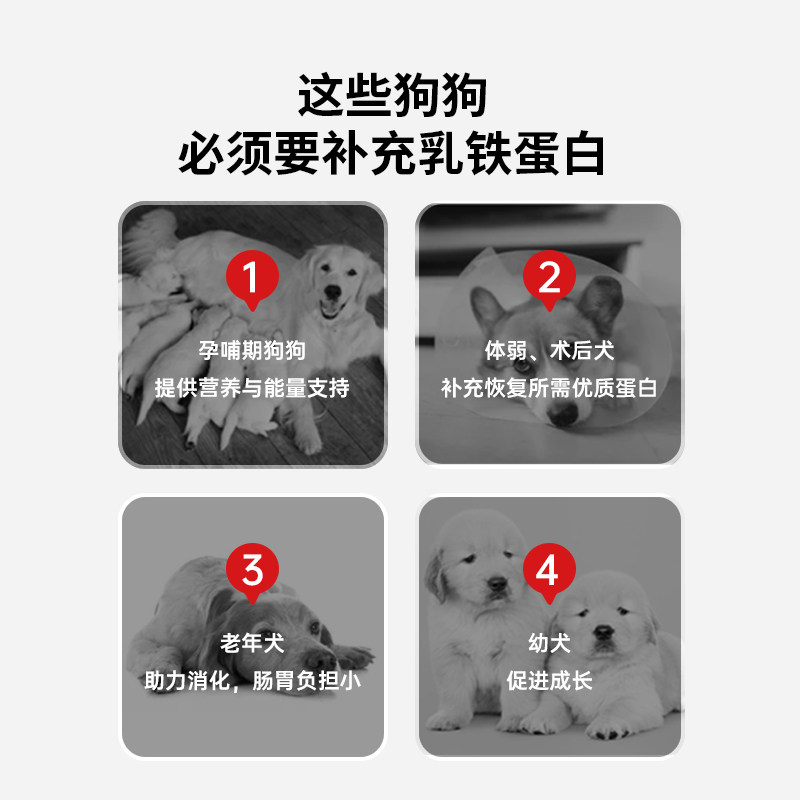 这些狗狗
必须要补充乳铁蛋白

1
孕哺期狗狗
提供营养与能量支持

2
体弱、术后犬
补充恢复所需优质蛋白

3
老年犬
助力消化，肠胃负担小

4
幼犬
促进成长