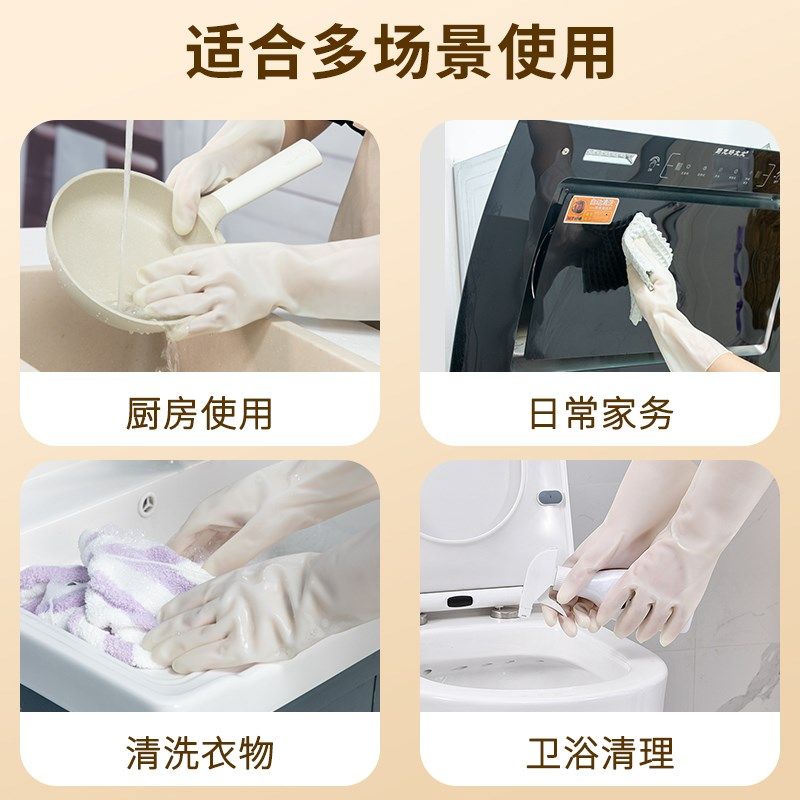 适合多场景使用

厨房使用

日常家务

清洗衣物

卫浴清理