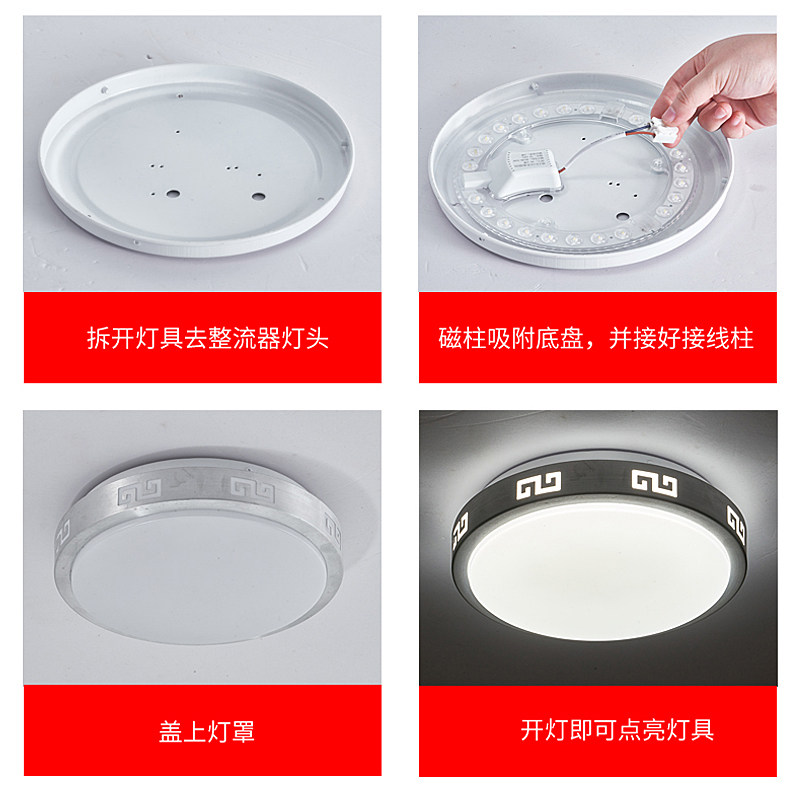 拆开灯具去整流器灯头

磁柱吸附底盘，并接好接线柱

盖上灯罩

开灯即可点亮灯具