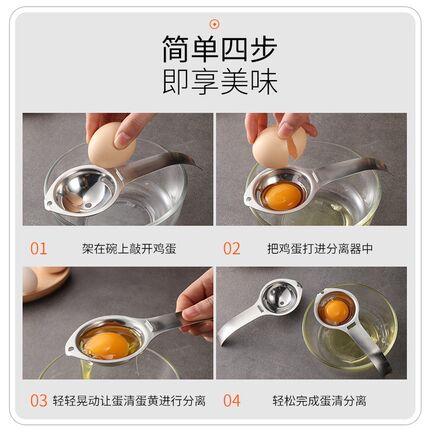 简单四步
即享美味

01 架在碗上敲开鸡蛋

02 把鸡蛋打进分离器中

03 轻轻晃动让蛋清蛋黄进行分离

04 轻松完成蛋清分离