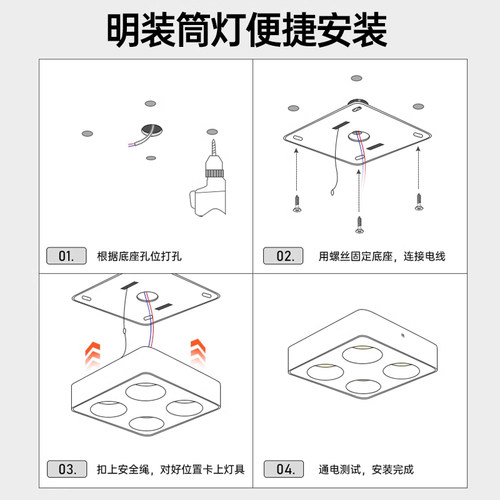 明装筒灯便捷安装

01. 根据底座孔位打孔

02. 用螺丝固定底座，连接电线

03. 扣上安全绳，对好位置卡上灯具

04. 通电测试，安装完成