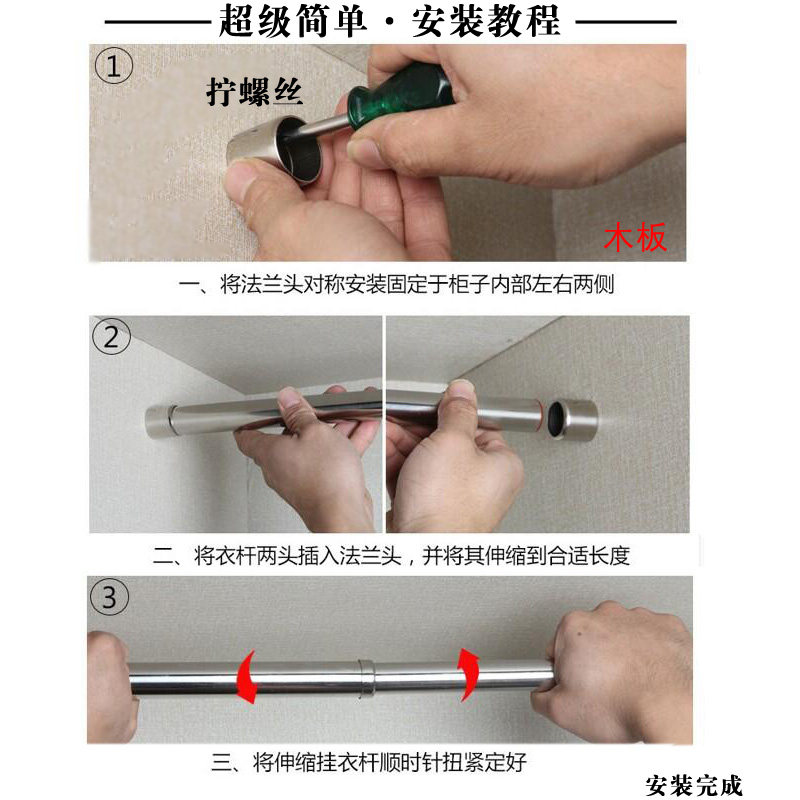 超级简单·安装教程

①

拧螺丝

木板

一、将法兰头对称安装固定于柜子内部左右两侧

②

二、将衣杆两头插入法兰头，并将其伸缩到合适长度

③

三、将伸缩挂衣杆顺时针扭紧定好

安装完成