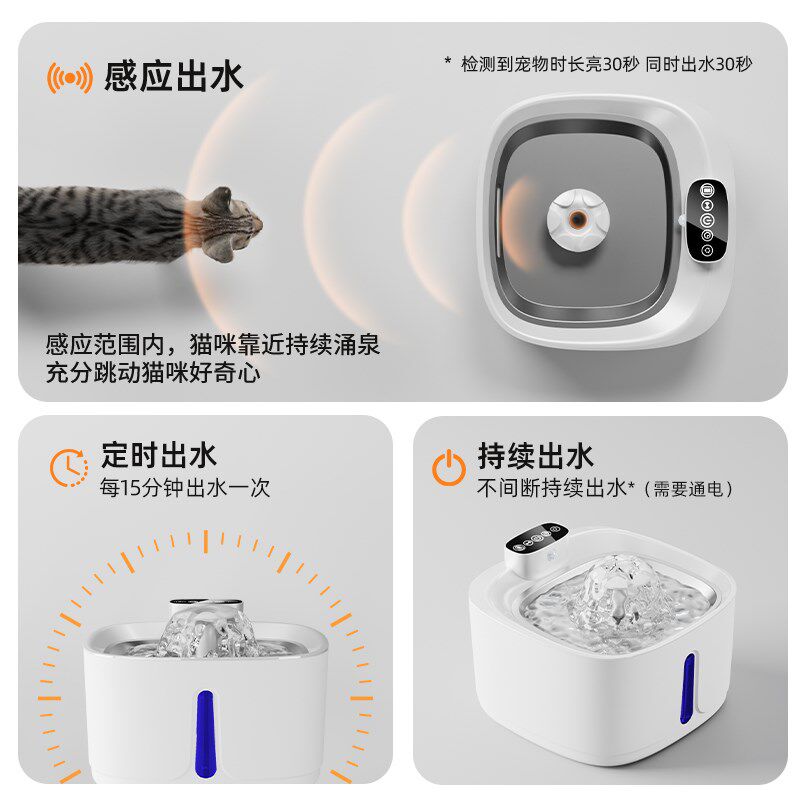 感应出水

* 检测到宠物时长亮30秒 同时出水30秒

感应范围内，猫咪靠近持续涌泉
充分跳动猫咪好奇心

定时出水
每15分钟出水一次

持续出水
不间断持续出水*（需要通电）