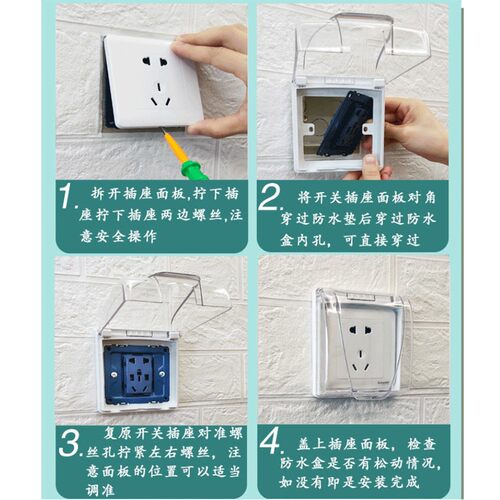 1. 拆开插座面板,拧下插座拧下插座两边螺丝,注意安全操作

2. 将开关插座面板对角穿过防水垫后穿过防水盒内孔，可直接穿过

3. 复原开关插座对准螺丝孔拧紧左右螺丝，注意面板的位置可以适当调准

4. 盖上插座面板，检查防水盒是否有松动情况，如没有即是安装完成