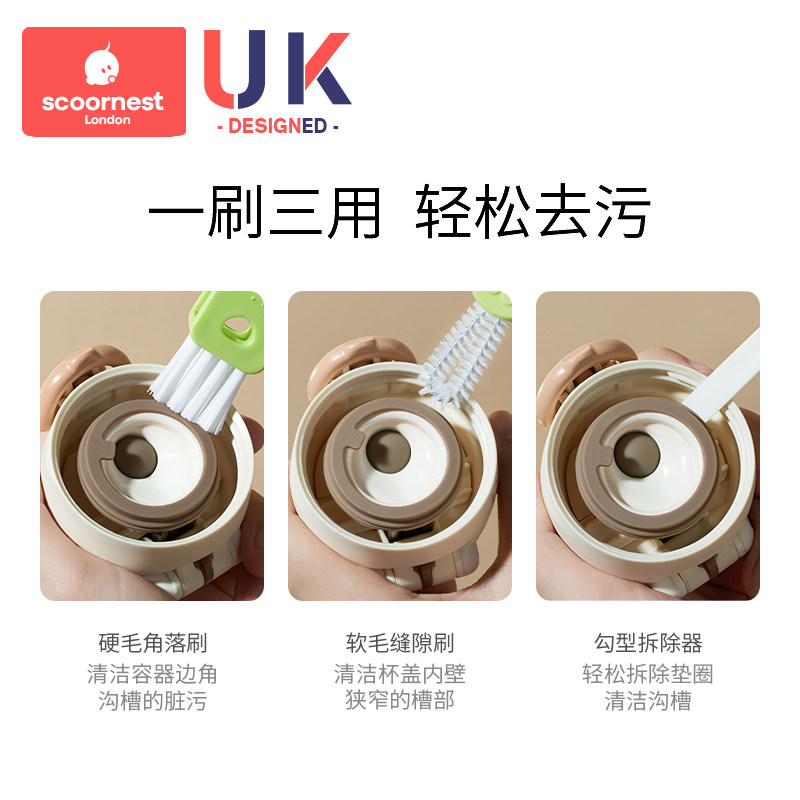 scoornest
London

UK
- DESIGNED -

一刷三用 轻松去污

硬毛角落刷
清洁容器边角
沟槽的脏污

软毛缝隙刷
清洁杯盖内壁
狭窄的槽部

勾型拆除器
轻松拆除垫圈
清洁沟槽