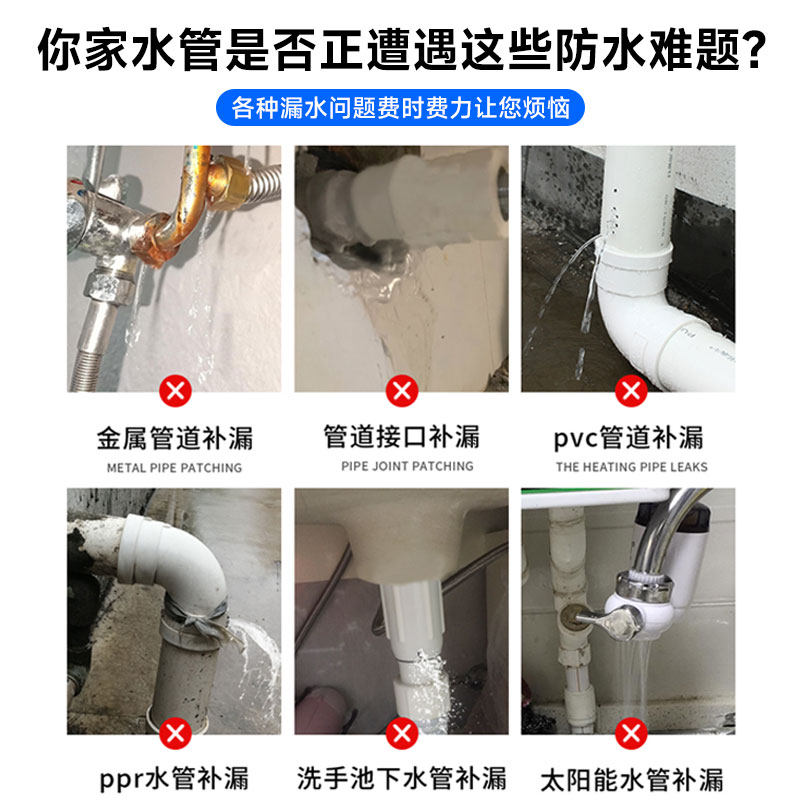 你家水管是否正遭遇这些防水难题?

各种漏水问题费时费力让您烦恼

金属管道补漏
METAL PIPE PATCHING

管道接口补漏
PIPE JOINT PATCHING

pvc管道补漏
THE HEATING PIPE LEAKS

ppr水管补漏

洗手池下水管补漏

太阳能水管补漏