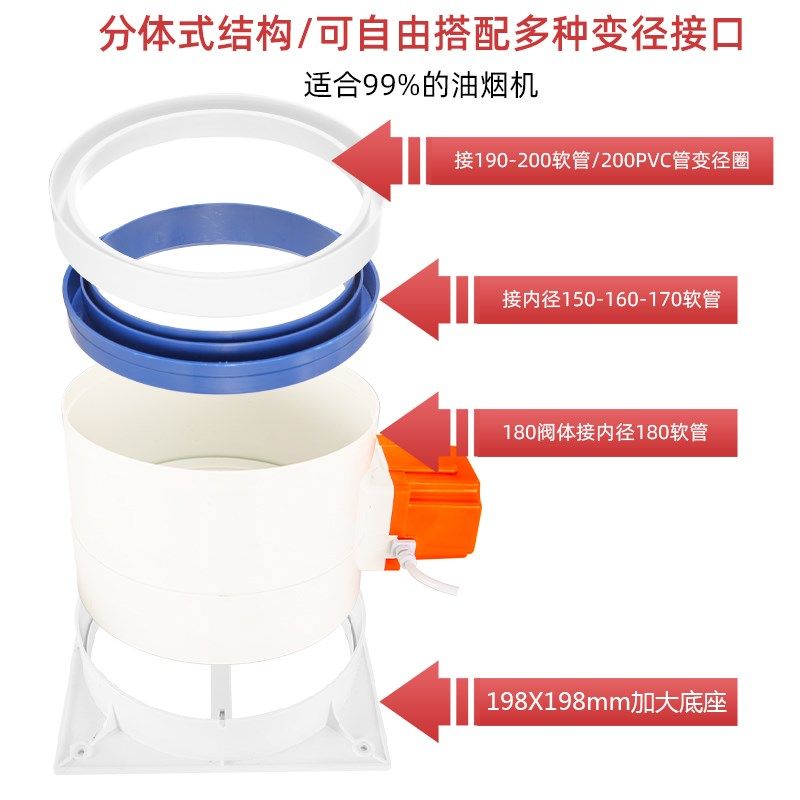 分体式结构/可自由搭配多种变径接口

适合99%的油烟机

接190-200软管/200PVC管变径圈

接内径150-160-170软管

180阀体接内径180软管

198X198mm加大底座