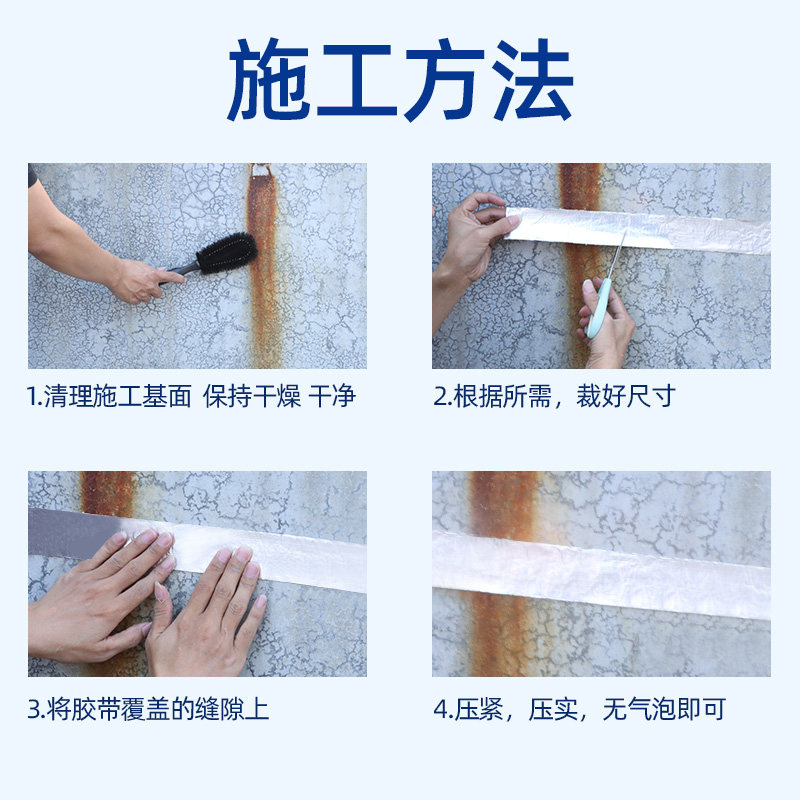 施工方法

1.清理施工基面 保持干燥 干净

2.根据所需，裁好尺寸

3.将胶带覆盖的缝隙上

4.压紧，压实，无气泡即可