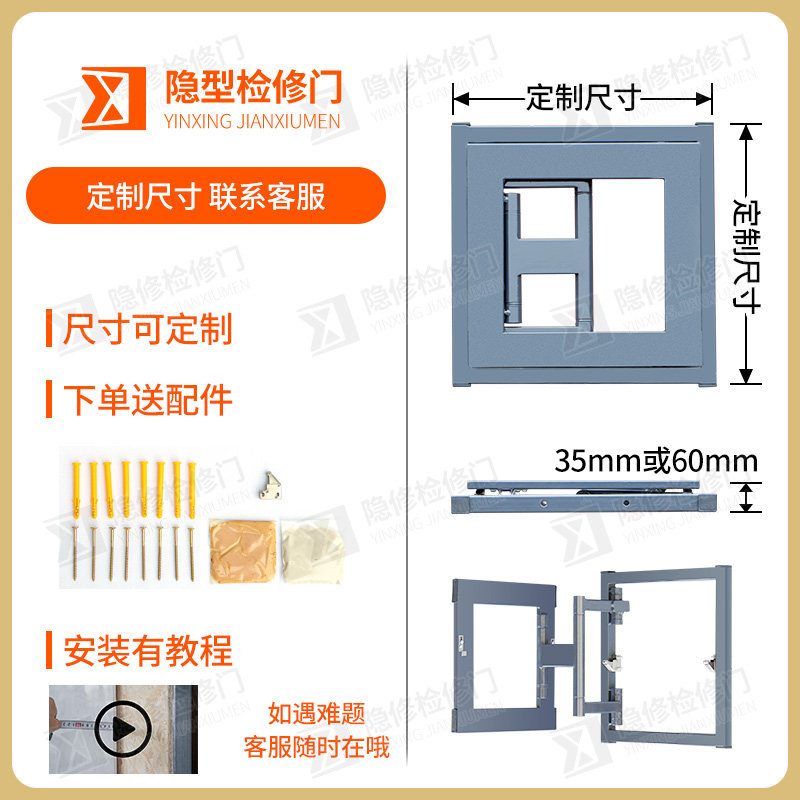 隐型检修门
YINXING JIANXIUMEN

定制尺寸 联系客服

尺寸可定制

下单送配件

安装有教程

如遇难题
客服随时在哦

定制尺寸

定制尺寸

35mm或60mm

隐修检修门
YINXING JIANXIUMEN