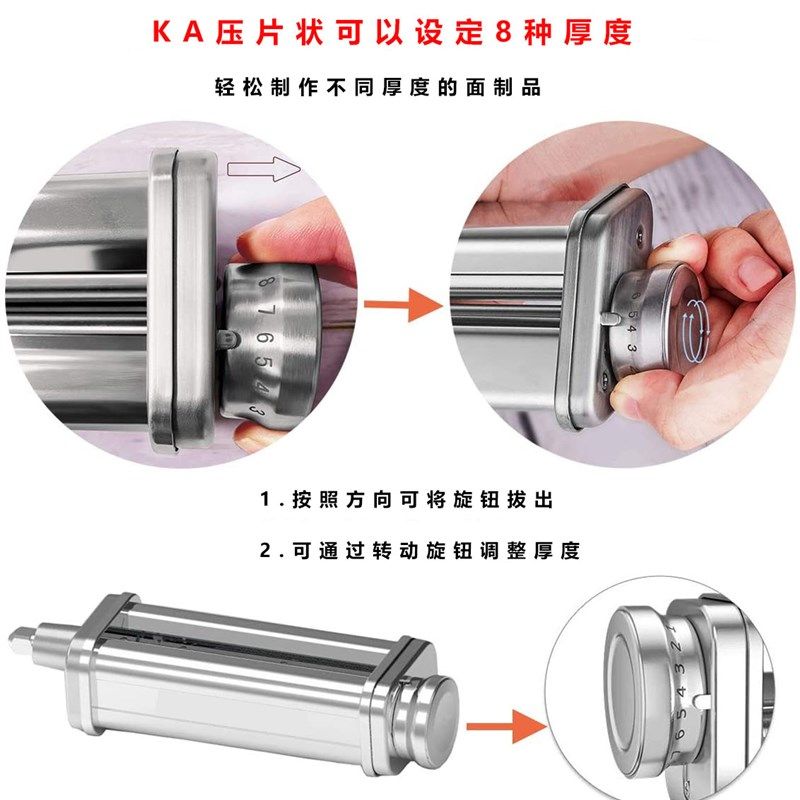 KA压片状可以设定8种厚度

轻松制作不同厚度的面制品

8 7 6 5 4 3

5 4 3

1.按照方向可将旋钮拔出

2.可通过转动旋钮调整厚度

1 2 3 4 5 6