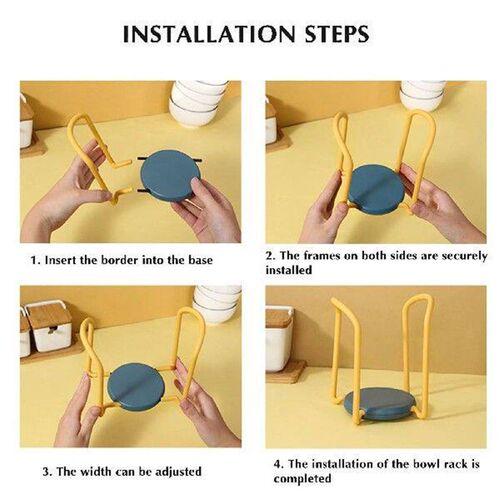 INSTALLATION STEPS

1. Insert the border into the base

2. The frames on both sides are securely installed

3. The width can be adjusted

4. The installation of the bowl rack is completed