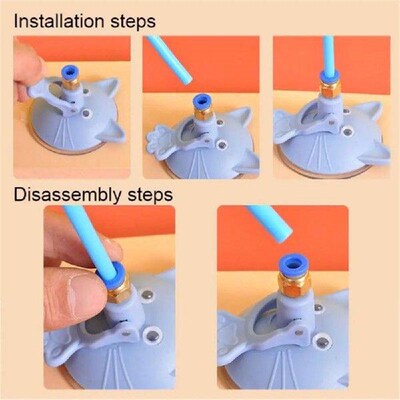 Installation steps

Disassembly steps