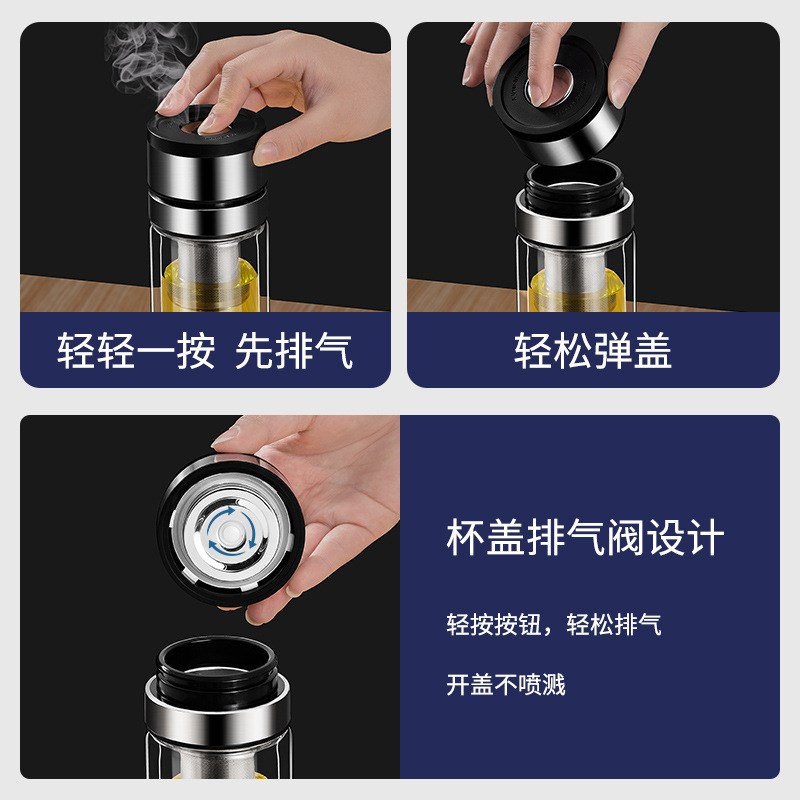 轻轻一按 先排气

轻松弹盖

杯盖排气阀设计

轻按按钮，轻松排气

开盖不喷溅