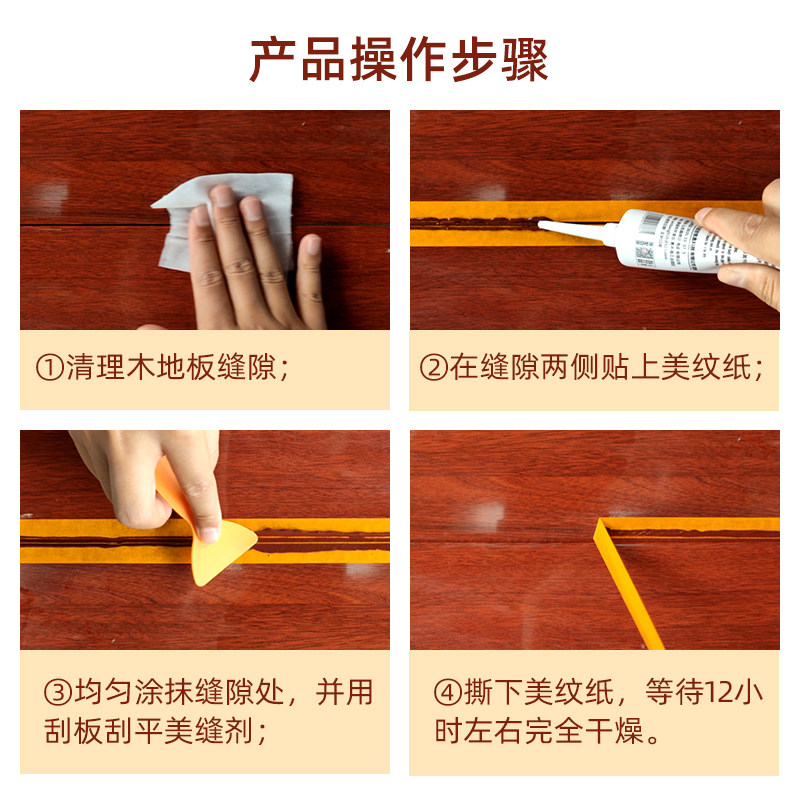 产品操作步骤

①清理木地板缝隙；

②在缝隙两侧贴上美纹纸；

③均匀涂抹缝隙处，并用刮板刮平美缝剂；

④撕下美纹纸，等待12小时左右完全干燥。