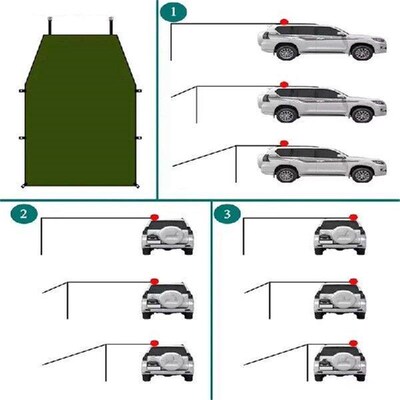 1

2

3