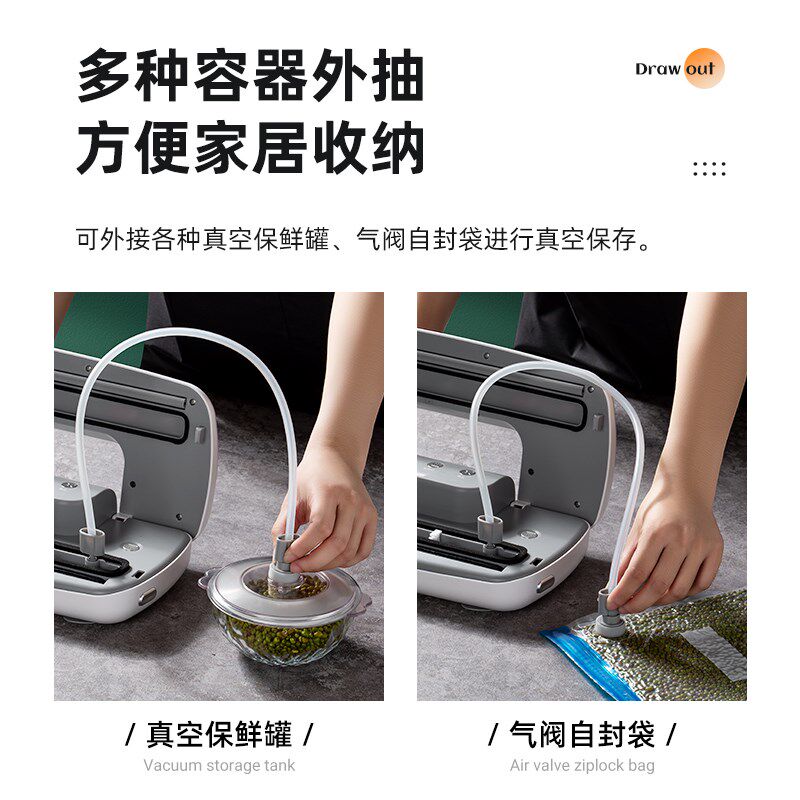 多种容器外抽
方便家居收纳

Draw out

可外接各种真空保鲜罐、气阀自封袋进行真空保存。

/ 真空保鲜罐 /
Vacuum storage tank

/ 气阀自封袋 /
Air valve ziplock bag