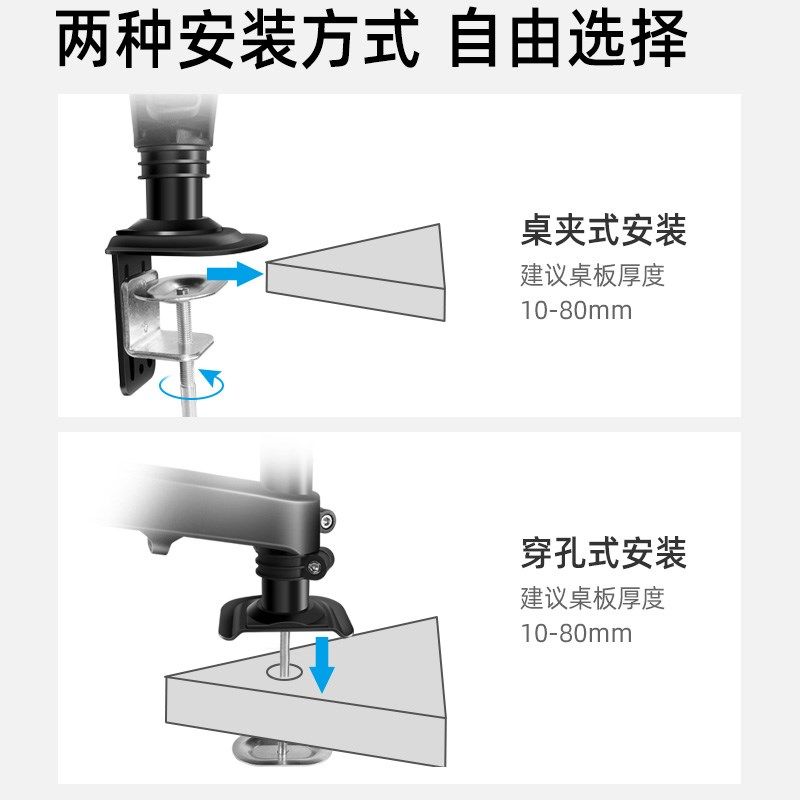 两种安装方式 自由选择

桌夹式安装
建议桌板厚度
10-80mm

穿孔式安装
建议桌板厚度
10-80mm