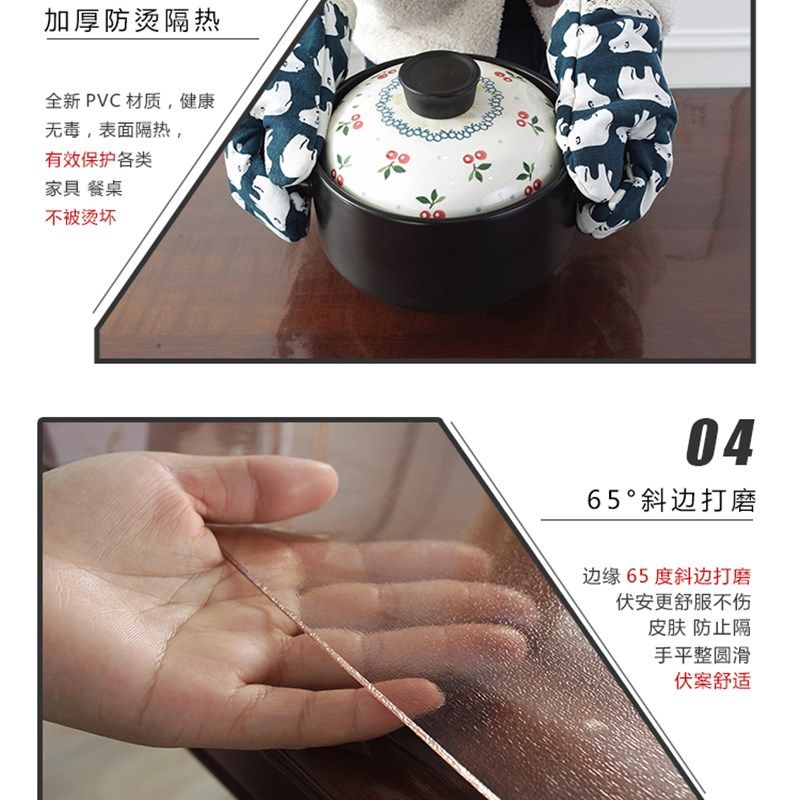 加厚防烫隔热

全新 PVC 材质，健康无毒，表面隔热，有效保护各类家具 餐桌不被烫坏

04

65°斜边打磨

边缘 65 度斜边打磨伏安更舒服不伤皮肤 防止隔手平整圆滑伏案舒适