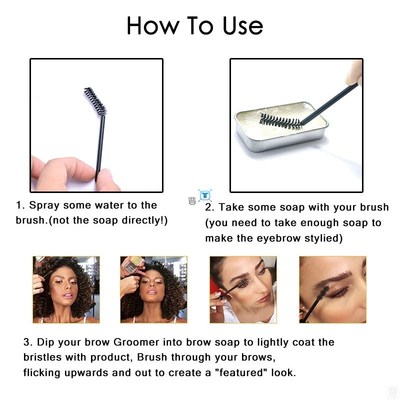 How To Use

1. Spray some water to the brush.(not the soap directly!)

2. Take some soap with your brush (you need to take enough soap to make the eyebrow stylied)

3. Dip your brow Groomer into brow soap to lightly coat the bristles with product, Brush through your brows, flicking upwards and out to create a "featured" look.