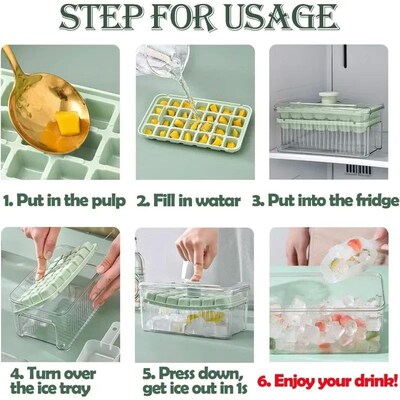 STEP FOR USAGE

1. Put in the pulp

2. Fill in watar

3. Put into the fridge

4. Turn over the ice tray

5. Press down, get ice out in 1s

6. Enjoy your drink!